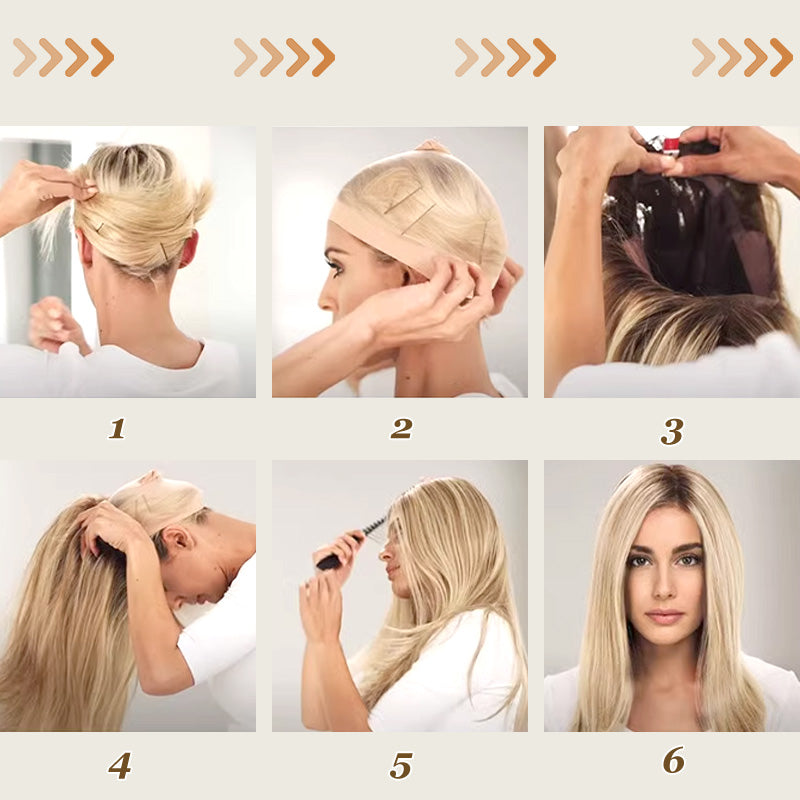 1

2

3

4

5

6